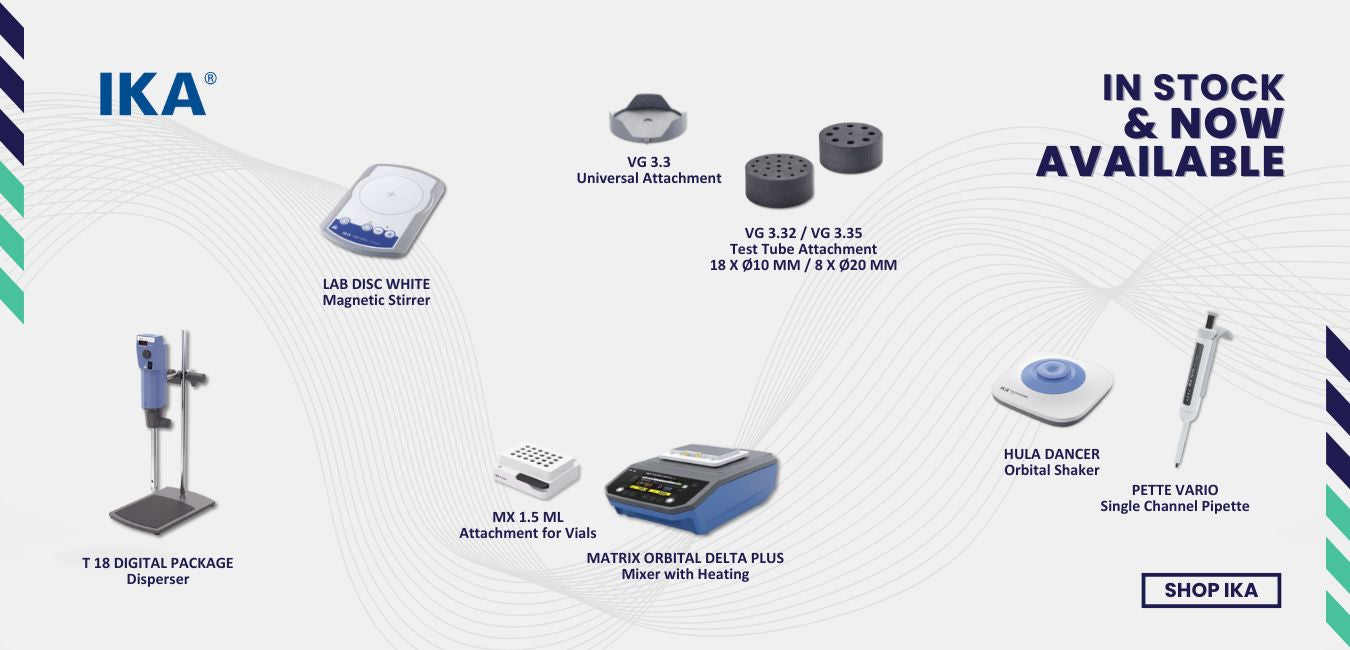 IKA®

IN STOCK & NOW AVAILABLE

VG 3.3
Universal Attachment

VG 3.32 / VG 3.35
Test Tube Attachment
18 X Ø10 MM / 8 X Ø20 MM

LAB DISC WHITE
Magnetic Stirrer

T 18 DIGITAL PACKAGE
Disperser

MX 1.5 ML
Attachment for Vials

MATRIX ORBITAL DELTA PLUS
Mixer with Heating

HULA DANCER
Orbital Shaker

PETTE VARIO
Single Channel Pipette

SHOP IKA